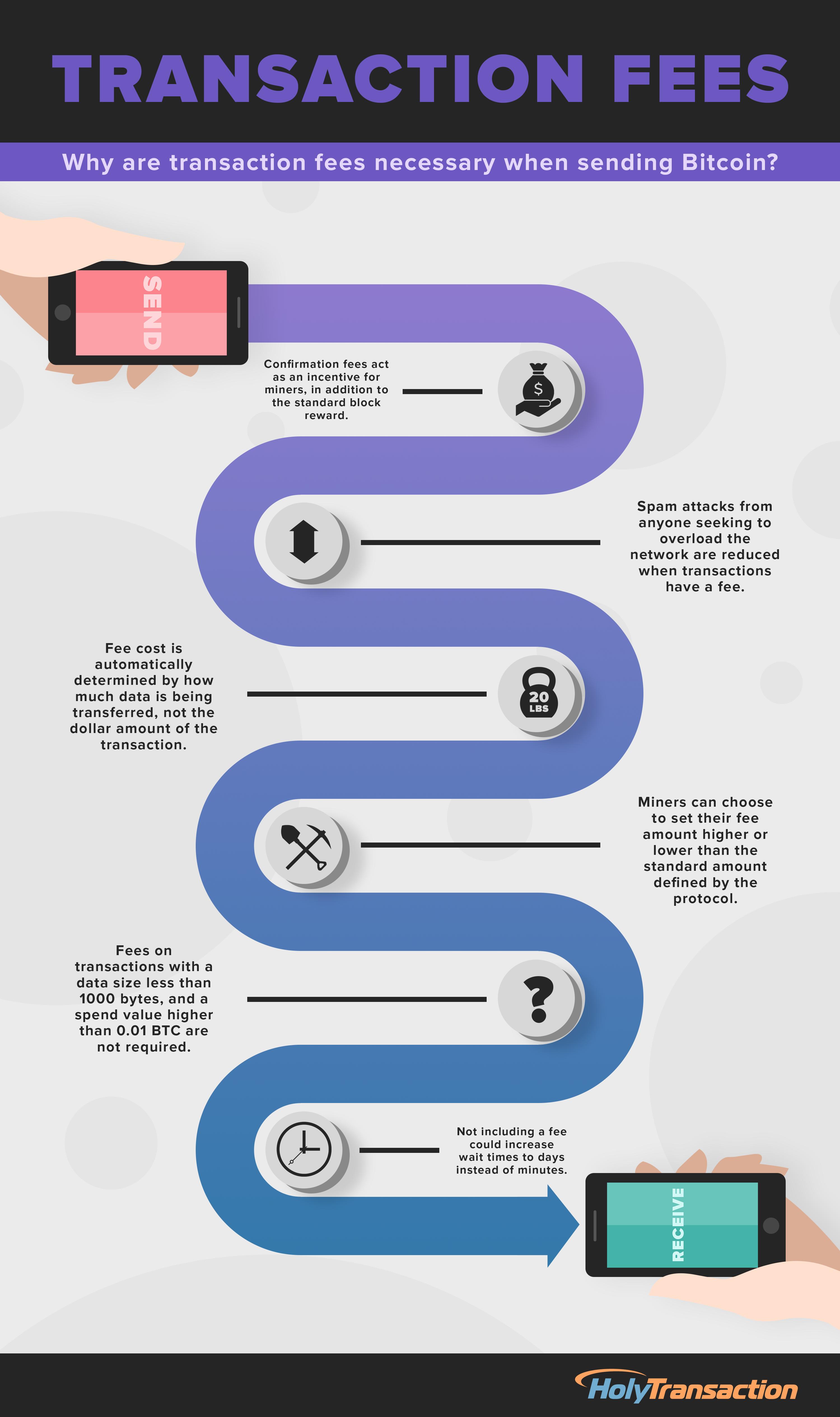 TRANSACTION FEES

Why are transaction fees necessary when sending Bitcoin?

SEND

Confirmation fees act as an incentive for miners, in addition to the standard block reward.

$

Spam attacks from anyone seeking to overload the network are reduced when transactions have a fee.

Fee cost is automatically determined by how much data is being transferred, not the dollar amount of the transaction.

20 LBS

Miners can choose to set their fee amount higher or lower than the standard amount defined by the protocol.

Fees on transactions with a data size less than 1000 bytes, and a spend value higher than 0.01 BTC are not required.

?

Not including a fee could increase wait times to days instead of minutes.

RECEIVE

HolyTransaction