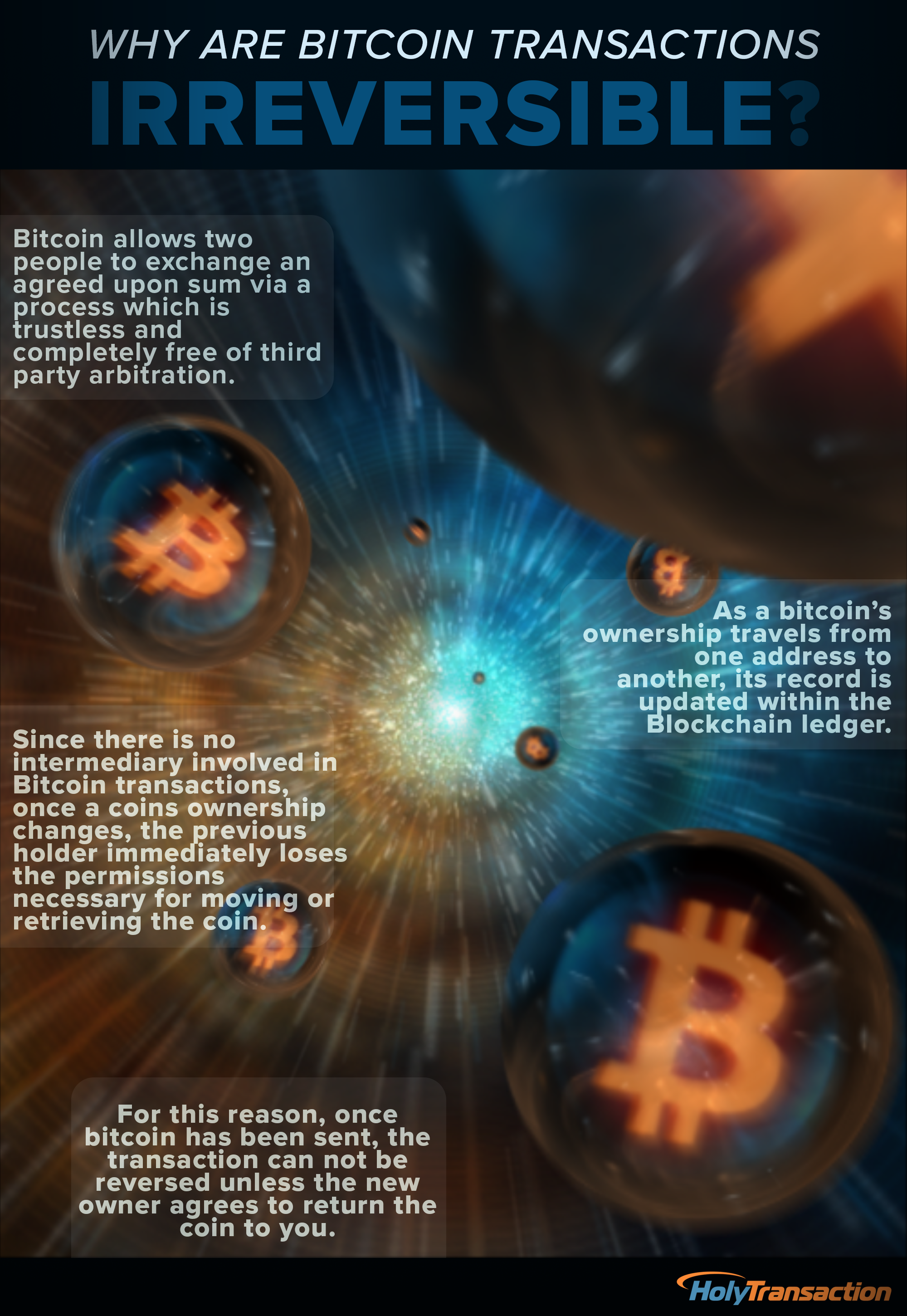 WHY ARE BITCOIN TRANSACTIONS

IRREVERSIBLE?

Bitcoin allows two people to exchange an agreed upon sum via a process which is trustless and completely free of third party arbitration.

As a bitcoin's ownership travels from one address to another, its record is updated within the Blockchain ledger.

Since there is no intermediary involved in Bitcoin transactions, once a coins ownership changes, the previous holder immediately loses the permissions necessary for moving or retrieving the coin.

For this reason, once bitcoin has been sent, the transaction can not be reversed unless the new owner agrees to return the coin to you.

HolyTransaction