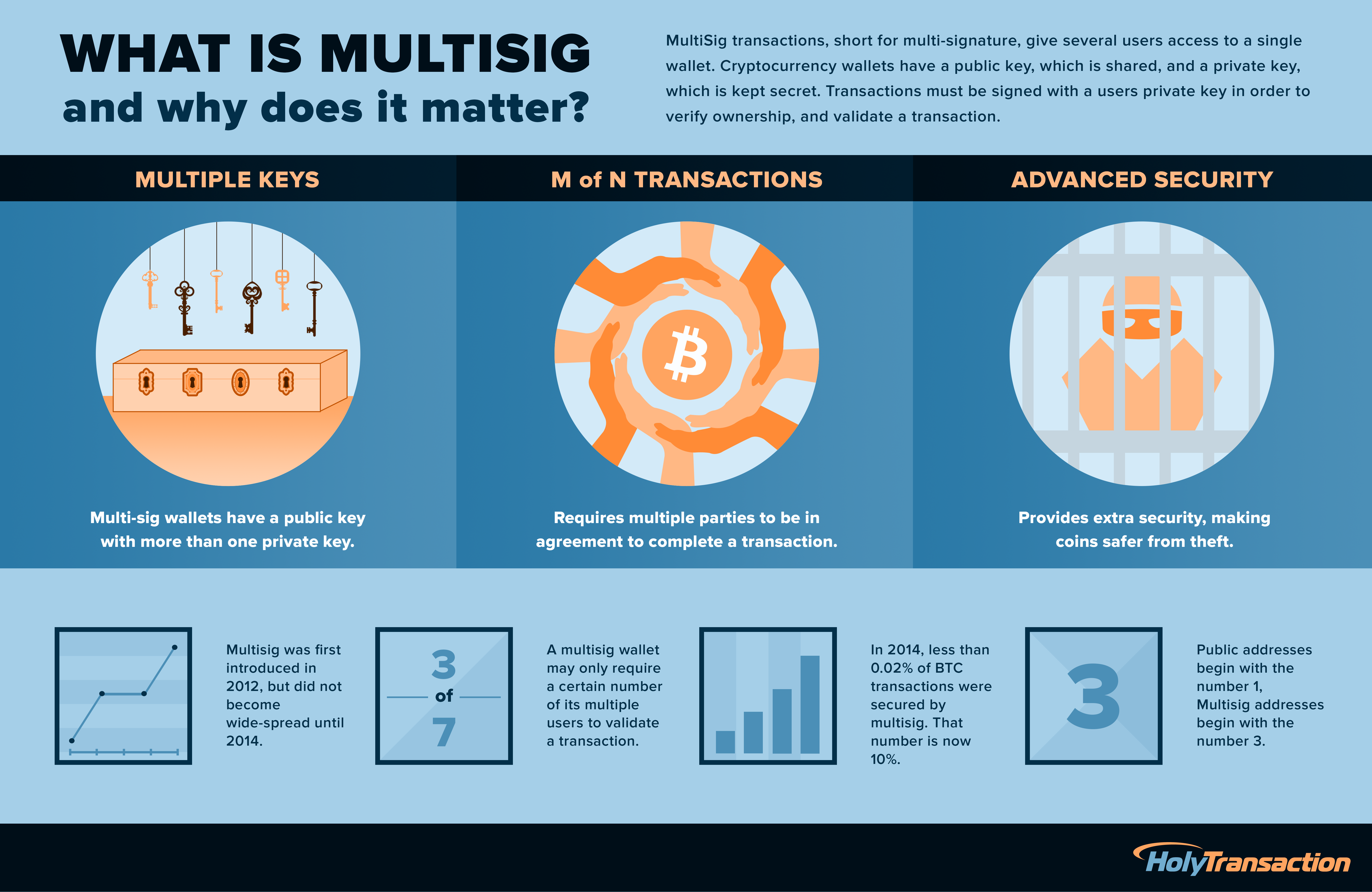 WHAT IS MULTISIG
and why does it matter?

MultiSig transactions, short for multi-signature, give several users access to a single wallet. Cryptocurrency wallets have a public key, which is shared, and a private key, which is kept secret. Transactions must be signed with a users private key in order to verify ownership, and validate a transaction.

MULTIPLE KEYS

Multi-sig wallets have a public key with more than one private key.

M of N TRANSACTIONS

Requires multiple parties to be in agreement to complete a transaction.

ADVANCED SECURITY

Provides extra security, making coins safer from theft.

Multisig was first introduced in 2012, but did not become wide-spread until 2014.

3
of
7

A multisig wallet may only require a certain number of its multiple users to validate a transaction.

In 2014, less than 0.02% of BTC transactions were secured by multisig. That number is now 10%.

3

Public addresses begin with the number 1, Multisig addresses begin with the number 3.

HolyTransaction