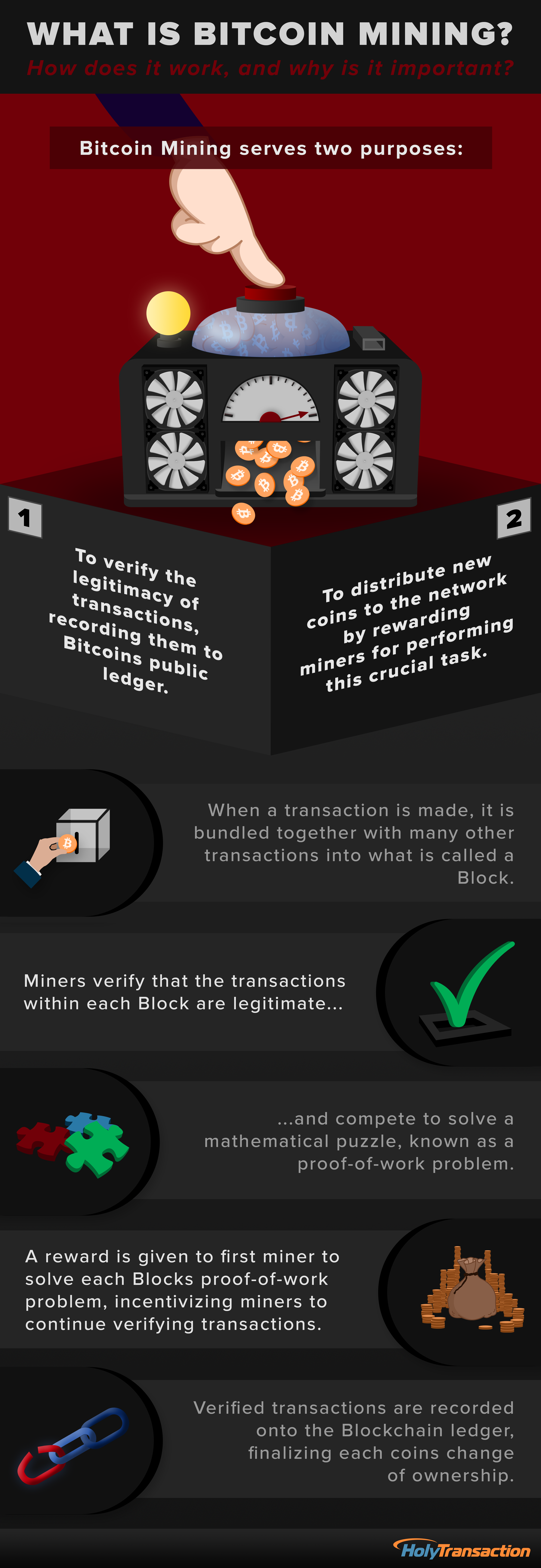 WHAT IS BITCOIN MINING?
How does it work, and why is it important?

Bitcoin Mining serves two purposes:

1

To verify the legitimacy of transactions, recording them to Bitcoins public ledger.

2

To distribute new coins to the network by rewarding miners for performing this crucial task.

When a transaction is made, it is bundled together with many other transactions into what is called a Block.

Miners verify that the transactions within each Block are legitimate...

...and compete to solve a mathematical puzzle, known as a proof-of-work problem.

A reward is given to first miner to solve each Blocks proof-of-work problem, incentivizing miners to continue verifying transactions.

Verified transactions are recorded onto the Blockchain ledger, finalizing each coins change of ownership.

HolyTransaction