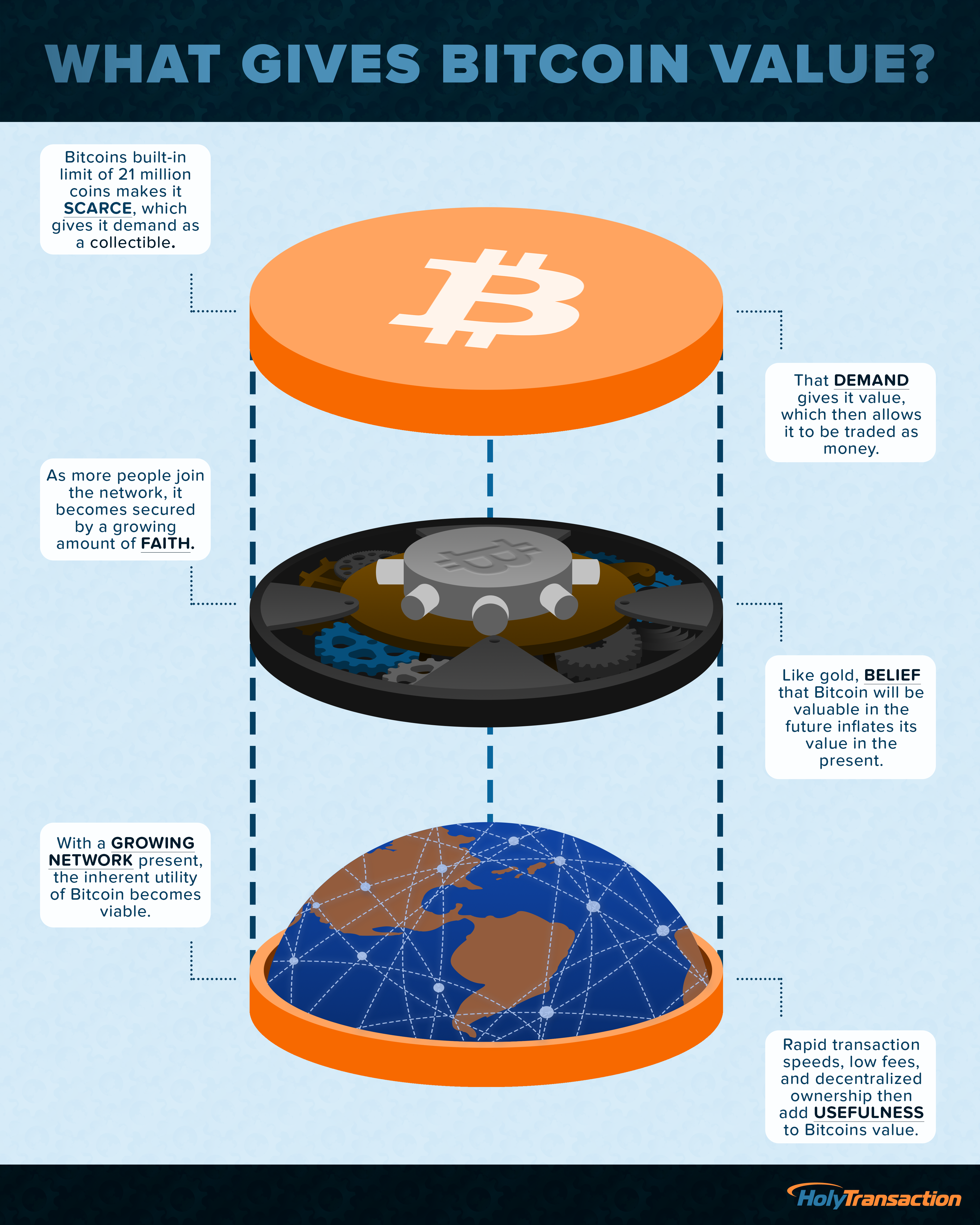 WHAT GIVES BITCOIN VALUE?

Bitcoins built-in limit of 21 million coins makes it SCARCE, which gives it demand as a collectible.

That DEMAND gives it value, which then allows it to be traded as money.

As more people join the network, it becomes secured by a growing amount of FAITH.

Like gold, BELIEF that Bitcoin will be valuable in the future inflates its value in the present.

With a GROWING NETWORK present, the inherent utility of Bitcoin becomes viable.

Rapid transaction speeds, low fees, and decentralized ownership then add USEFULNESS to Bitcoins value.

HolyTransaction