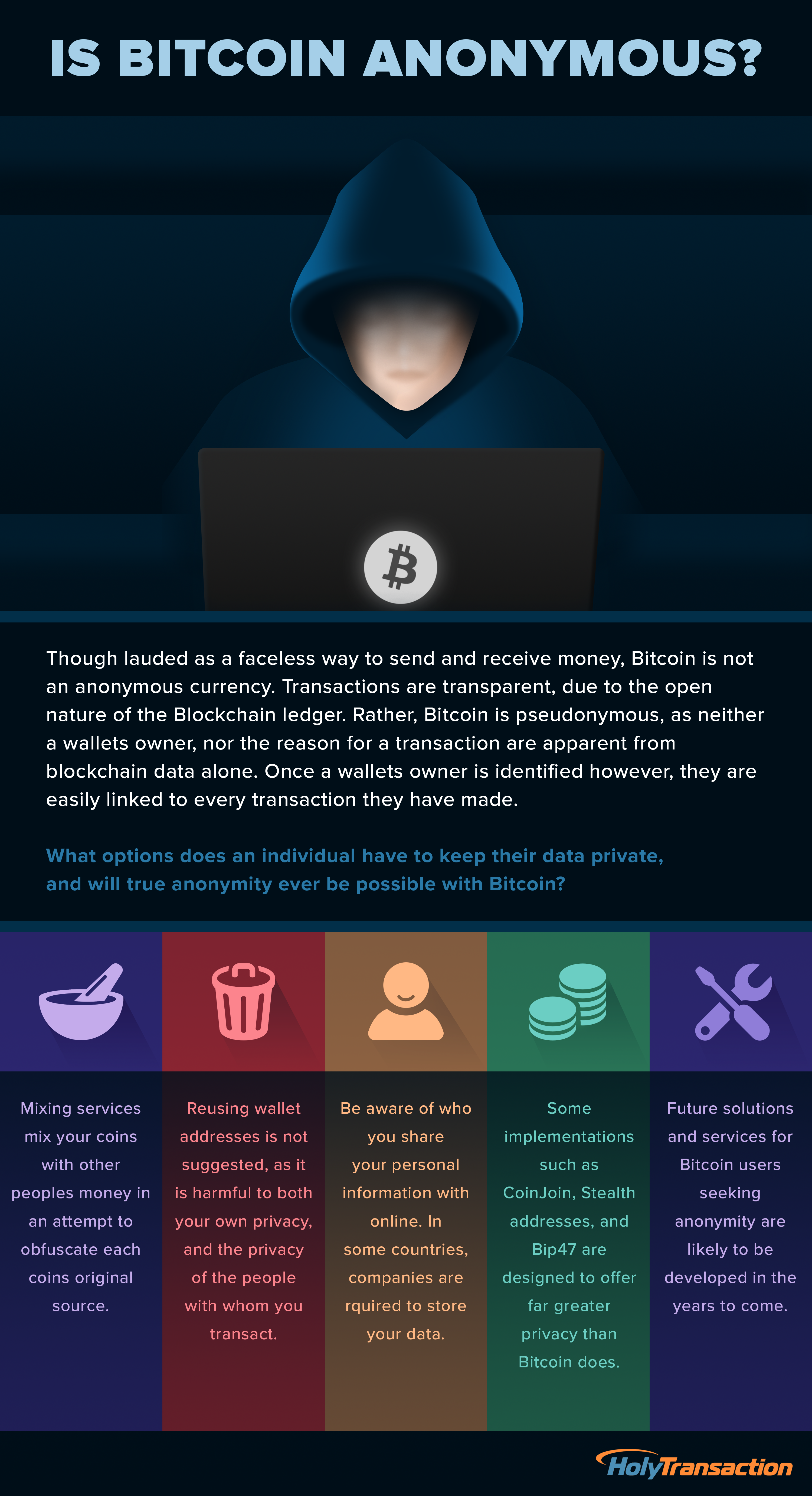 IS BITCOIN ANONYMOUS?

Though lauded as a faceless way to send and receive money, Bitcoin is not an anonymous currency. Transactions are transparent, due to the open nature of the Blockchain ledger. Rather, Bitcoin is pseudonymous, as neither a wallets owner, nor the reason for a transaction are apparent from blockchain data alone. Once a wallets owner is identified however, they are easily linked to every transaction they have made.

What options does an individual have to keep their data private, and will true anonymity ever be possible with Bitcoin?

Mixing services mix your coins with other peoples money in an attempt to obfuscate each coins original source.

Reusing wallet addresses is not suggested, as it is harmful to both your own privacy, and the privacy of the people with whom you transact.

Be aware of who you share your personal information with online. In some countries, companies are rquired to store your data.

Some implementations such as CoinJoin, Stealth addresses, and Bip47 are designed to offer far greater privacy than Bitcoin does.

Future solutions and services for Bitcoin users seeking anonymity are likely to be developed in the years to come.

HolyTransaction