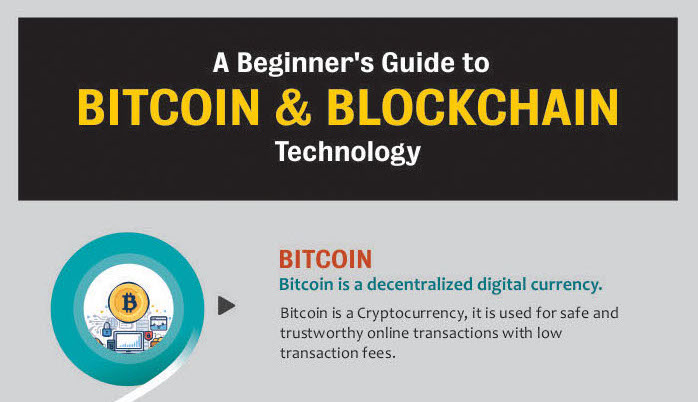 A Beginner's Guide to
BITCOIN & BLOCKCHAIN
Technology

BITCOIN
Bitcoin is a decentralized digital currency.

Bitcoin is a Cryptocurrency, it is used for safe and trustworthy online transactions with low transaction fees.