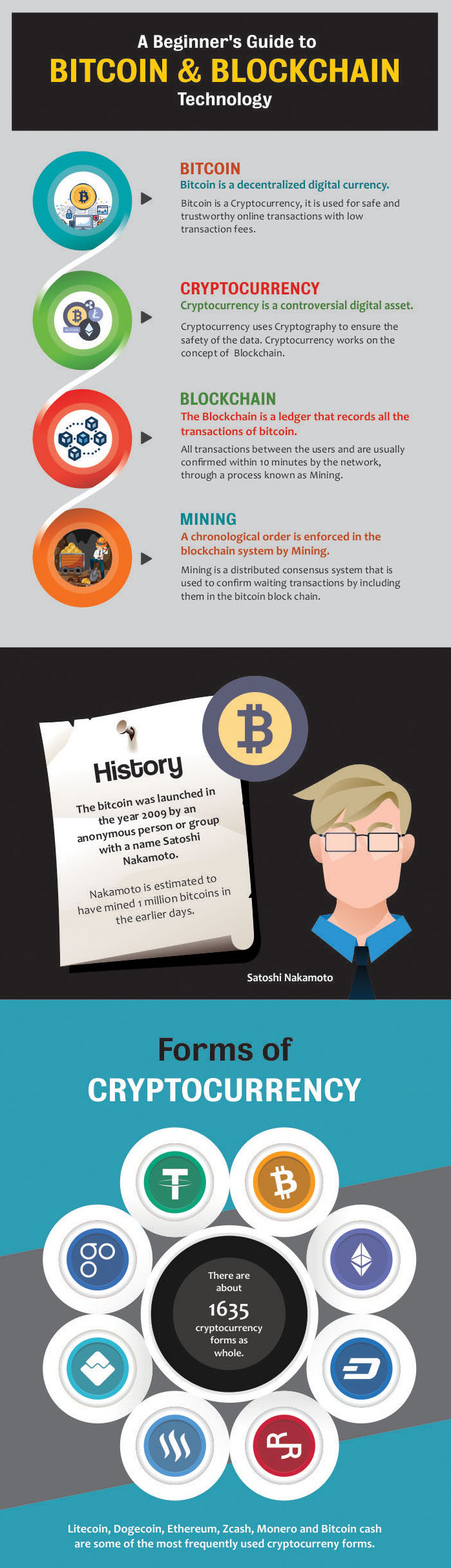 A Beginner's Guide to
BITCOIN & BLOCKCHAIN
Technology

BITCOIN
Bitcoin is a decentralized digital currency.
Bitcoin is a Cryptocurrency, it is used for safe and trustworthy online transactions with low transaction fees.

CRYPTOCURRENCY
Cryptocurrency is a controversial digital asset.
Cryptocurrency uses Cryptography to ensure the safety of the data. Cryptocurrency works on the concept of Blockchain.

BLOCKCHAIN
The Blockchain is a ledger that records all the transactions of bitcoin.
All transactions between the users and are usually confirmed within 10 minutes by the network, through a process known as Mining.

MINING
A chronological order is enforced in the blockchain system by Mining.
Mining is a distributed consensus system that is used to confirm waiting transactions by including them in the bitcoin block chain.

History
The bitcoin was launched in the year 2009 by an anonymous person or group with a name Satoshi Nakamoto.

Nakamoto is estimated to have mined 1 million bitcoins in the earlier days.

Satoshi Nakamoto

Forms of
CRYPTOCURRENCY

There are about 1635 cryptocurrency forms as whole.

Litecoin, Dogecoin, Ethereum, Zcash, Monero and Bitcoin cash are some of the most frequently used cryptocurreny forms.