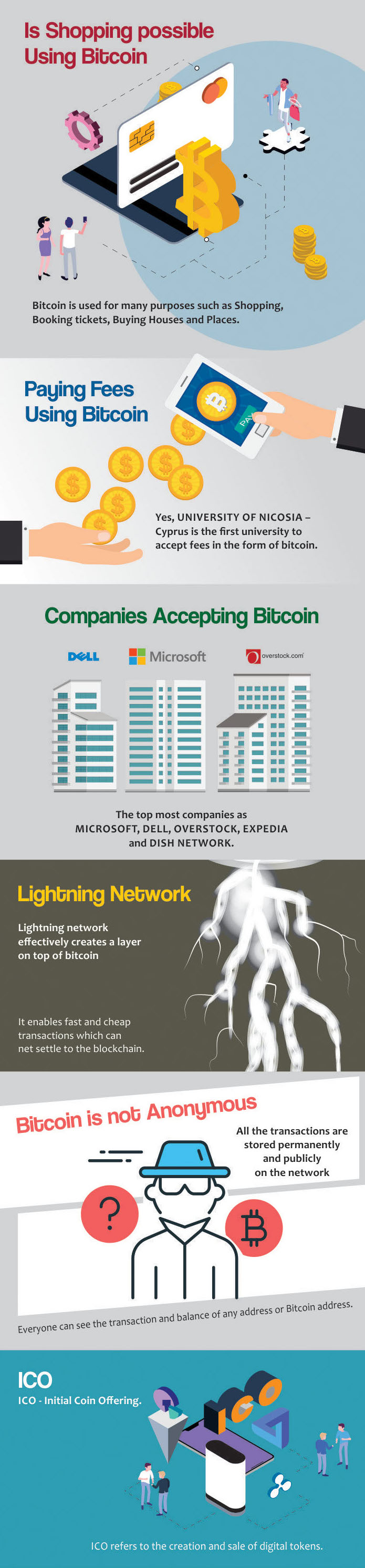 Is Shopping possible Using Bitcoin

Bitcoin is used for many purposes such as Shopping, Booking tickets, Buying Houses and Places.

Paying Fees Using Bitcoin

PAY

Yes, UNIVERSITY OF NICOSIA – Cyprus is the first university to accept fees in the form of bitcoin.

Companies Accepting Bitcoin

DELL

Microsoft

overstock.com

The top most companies as MICROSOFT, DELL, OVERSTOCK, EXPEDIA and DISH NETWORK.

Lightning Network

Lightning network effectively creates a layer on top of bitcoin

It enables fast and cheap transactions which can net settle to the blockchain.

Bitcoin is not Anonymous

All the transactions are stored permanently and publicly on the network

?

Everyone can see the transaction and balance of any address or Bitcoin address.

ICO

ICO - Initial Coin Offering.

ICO

ICO refers to the creation and sale of digital tokens.