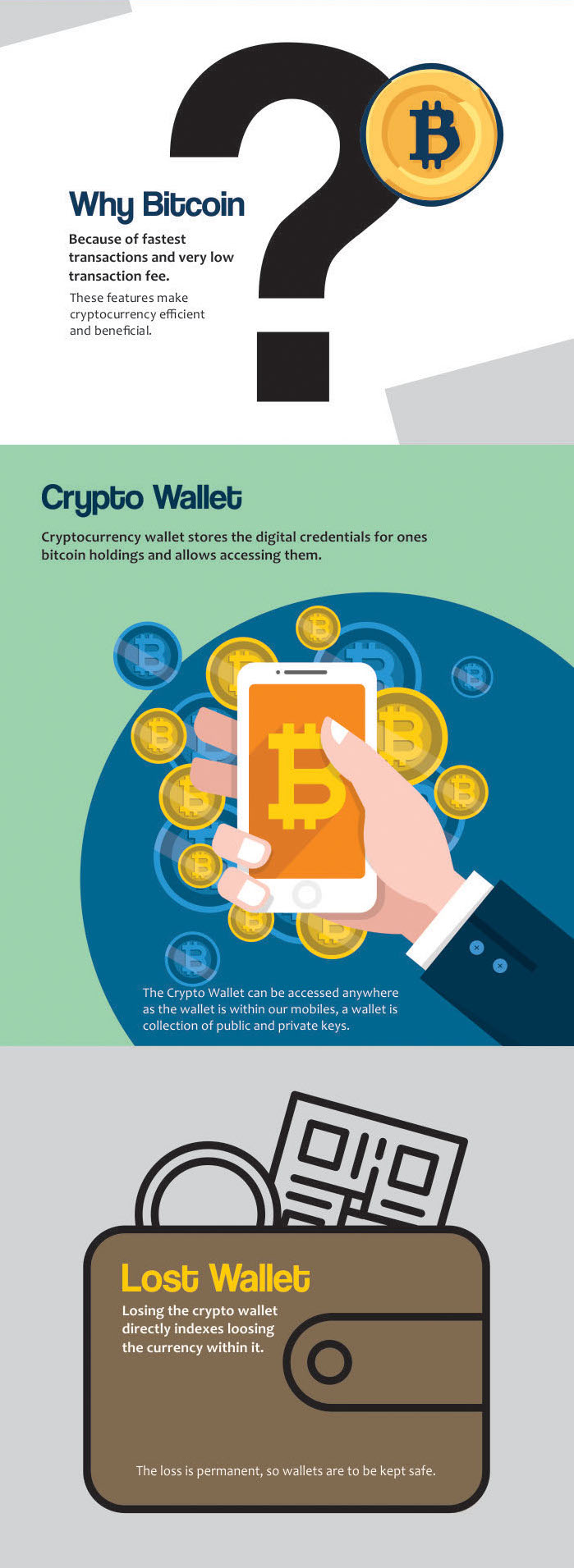 Why Bitcoin

Because of fastest transactions and very low transaction fee.

These features make cryptocurrency efficient and beneficial.

Crypto Wallet

Cryptocurrency wallet stores the digital credentials for ones bitcoin holdings and allows accessing them.

The Crypto Wallet can be accessed anywhere as the wallet is within our mobiles, a wallet is collection of public and private keys.

Lost Wallet

Losing the crypto wallet directly indexes loosing the currency within it.

The loss is permanent, so wallets are to be kept safe.