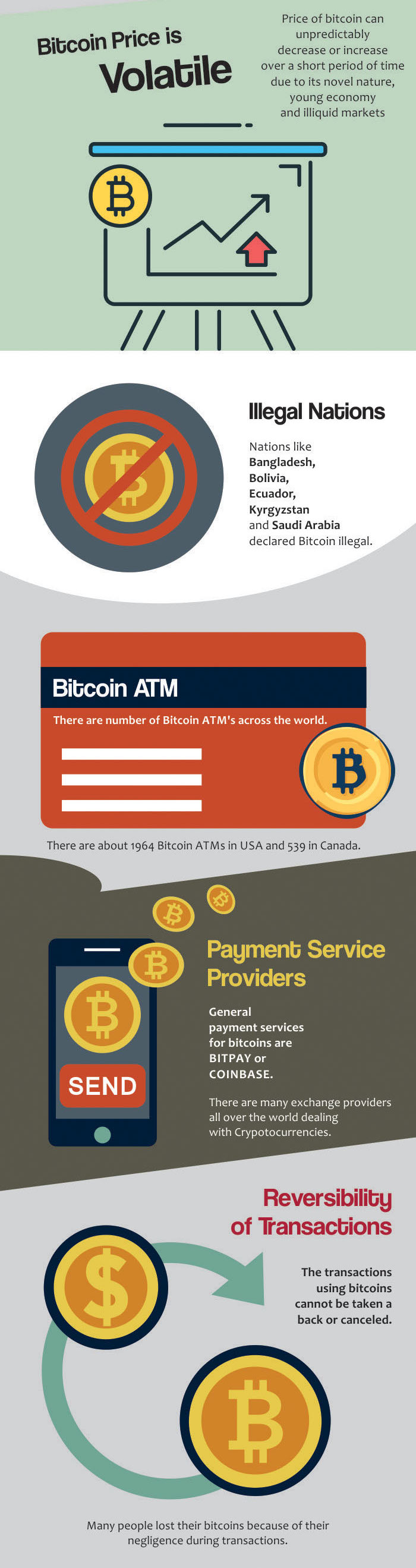 Bitcoin Price is Volatile

Price of bitcoin can unpredictably decrease or increase over a short period of time due to its novel nature, young economy and illiquid markets

Illegal Nations

Nations like Bangladesh, Bolivia, Ecuador, Kyrgyzstan and Saudi Arabia declared Bitcoin illegal.

Bitcoin ATM

There are number of Bitcoin ATM's across the world.

There are about 1964 Bitcoin ATMs in USA and 539 in Canada.

SEND

Payment Service Providers

General payment services for bitcoins are BITPAY or COINBASE.

There are many exchange providers all over the world dealing with Crypotocurrencies.

Reversibility of Transactions

The transactions using bitcoins cannot be taken a back or canceled.

Many people lost their bitcoins because of their negligence during transactions.