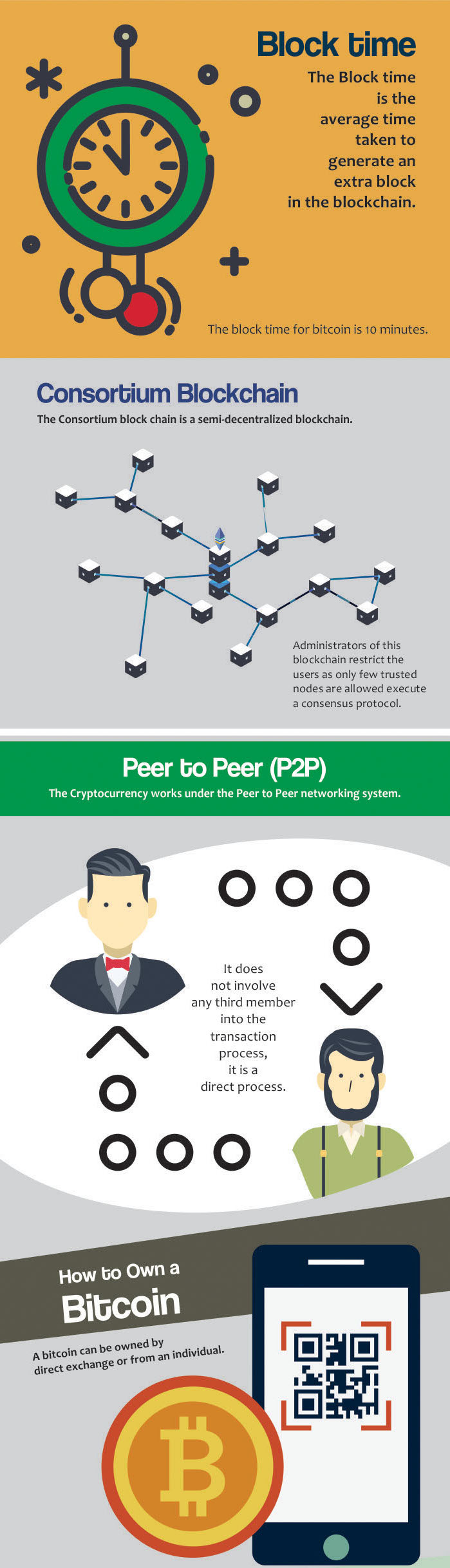 Block time

The Block time is the average time taken to generate an extra block in the blockchain.

The block time for bitcoin is 10 minutes.

Consortium Blockchain

The Consortium block chain is a semi-decentralized blockchain.

Administrators of this blockchain restrict the users as only few trusted nodes are allowed execute a consensus protocol.

Peer to Peer (P2P)

The Cryptocurrency works under the Peer to Peer networking system.

It does not involve any third member into the transaction process, it is a direct process.

How to Own a Bitcoin

A bitcoin can be owned by direct exchange or from an individual.